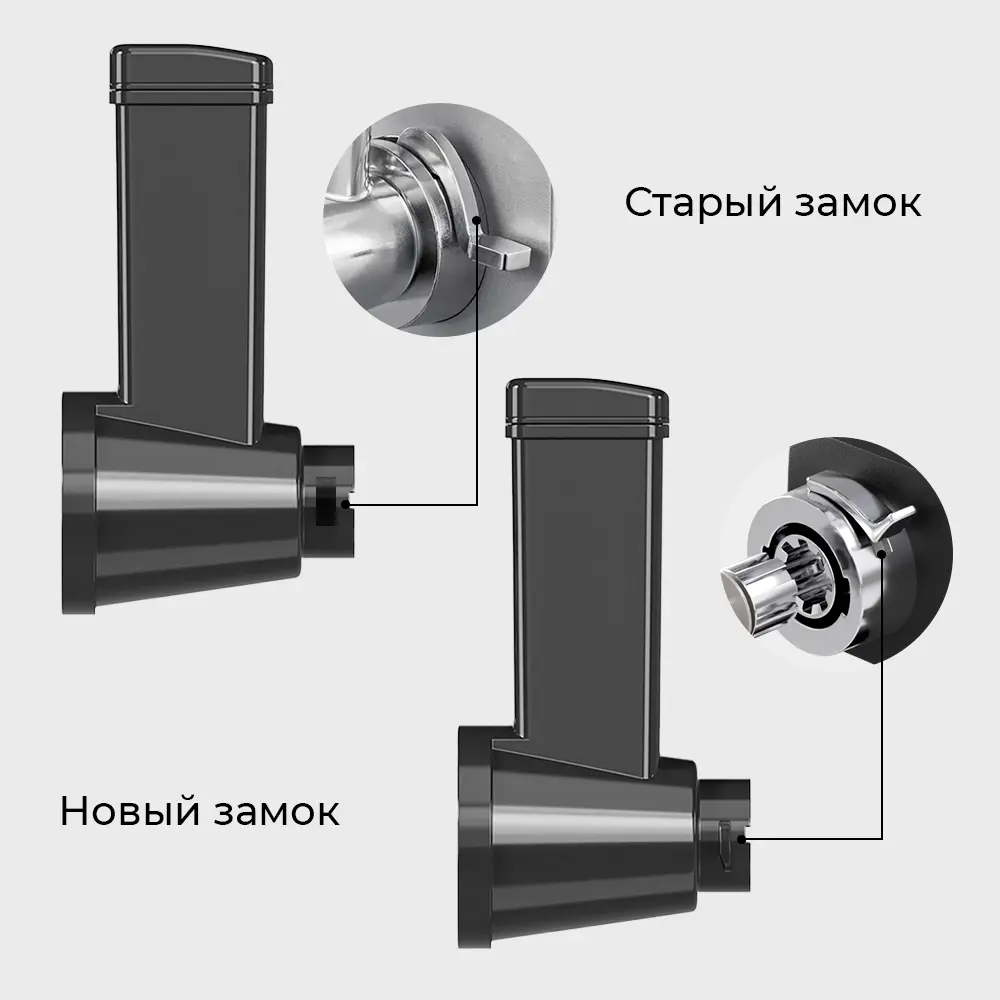 Старый замок

Новый замок